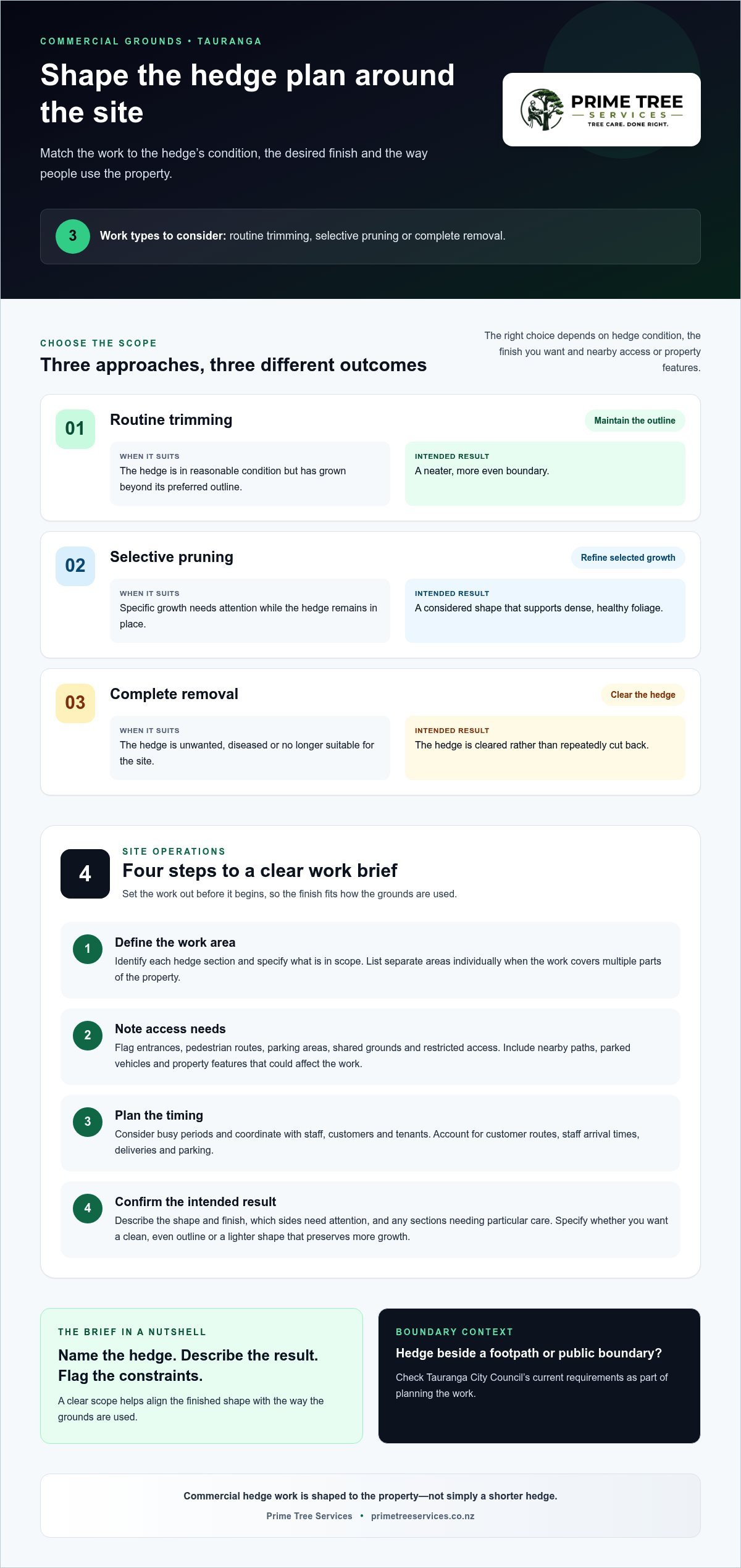 COMMERCIAL GROUNDS • TAURANGA

Shape the hedge plan around the site

Match the work to the hedge's condition, the desired finish and the way people use the property.

PRIME TREE
SERVICES
TREE CARE. DONE RIGHT.

3 Work types to consider: routine trimming, selective pruning or complete removal.

CHOOSE THE SCOPE

Three approaches, three different outcomes

The right choice depends on hedge condition, the finish you want and nearby access or property features.

01 Routine trimming
Maintain the outline

WHEN IT SUITS
The hedge is in reasonable condition but has grown beyond its preferred outline.

INTENDED RESULT
A neater, more even boundary.

02 Selective pruning
Refine selected growth

WHEN IT SUITS
Specific growth needs attention while the hedge remains in place.

INTENDED RESULT
A considered shape that supports dense, healthy foliage.

03 Complete removal
Clear the hedge

WHEN IT SUITS
The hedge is unwanted, diseased or no longer suitable for the site.

INTENDED RESULT
The hedge is cleared rather than repeatedly cut back.

4
SITE OPERATIONS
Four steps to a clear work brief
Set the work out before it begins, so the finish fits how the grounds are used.

1 Define the work area
Identify each hedge section and specify what is in scope. List separate areas individually when the work covers multiple parts of the property.

2 Note access needs
Flag entrances, pedestrian routes, parking areas, shared grounds and restricted access. Include nearby paths, parked vehicles and property features that could affect the work.

3 Plan the timing
Consider busy periods and coordinate with staff, customers and tenants. Account for customer routes, staff arrival times, deliveries and parking.

4 Confirm the intended result
Describe the shape and finish, which sides need attention, and any sections needing particular care. Specify whether you want a clean, even outline or a lighter shape that preserves more growth.

THE BRIEF IN A NUTSHELL
Name the hedge. Describe the result. Flag the constraints.
A clear scope helps align the finished shape with the way the grounds are used.

BOUNDARY CONTEXT
Hedge beside a footpath or public boundary?
Check Tauranga City Council's current requirements as part of planning the work.

Commercial hedge work is shaped to the property—not simply a shorter hedge.
Prime Tree Services • primetreeservices.co.nz